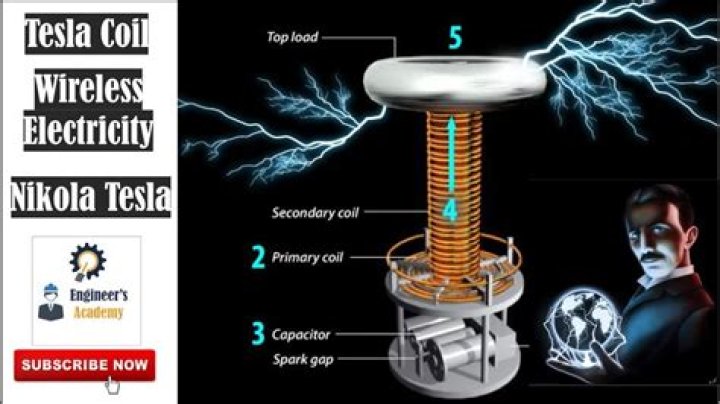 Tesla Coil

Wireless Electricity

Nikola Tesla

Engineer's Academy

SUBSCRIBE NOW

Top load

5

Secondary coil

4

2 Primary coil

3 Capacitor

Spark gap