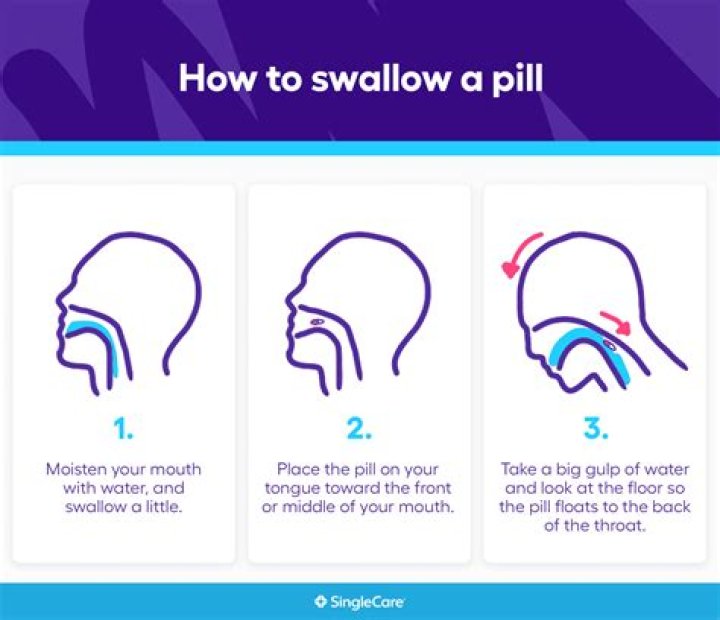 How to swallow a pill

1.

Moisten your mouth with water, and swallow a little.

2.

Place the pill on your tongue toward the front or middle of your mouth.

3.

Take a big gulp of water and look at the floor so the pill floats to the back of the throat.

SingleCare