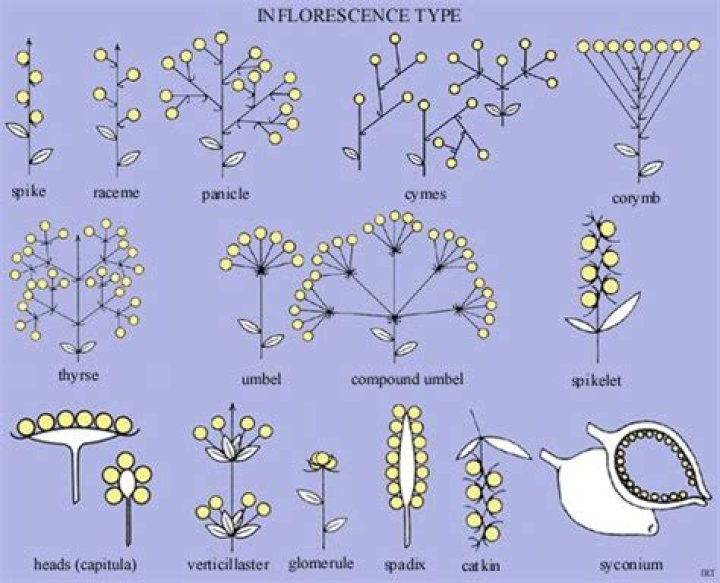 INFLORESCENCE TYPE

spike

raceme

panicle

cymes

corymb

thyrse

umbel

compound umbel

spikelet

heads (capitula)

verticillaster

glomerule

spadix

catkin

syconium

IKT